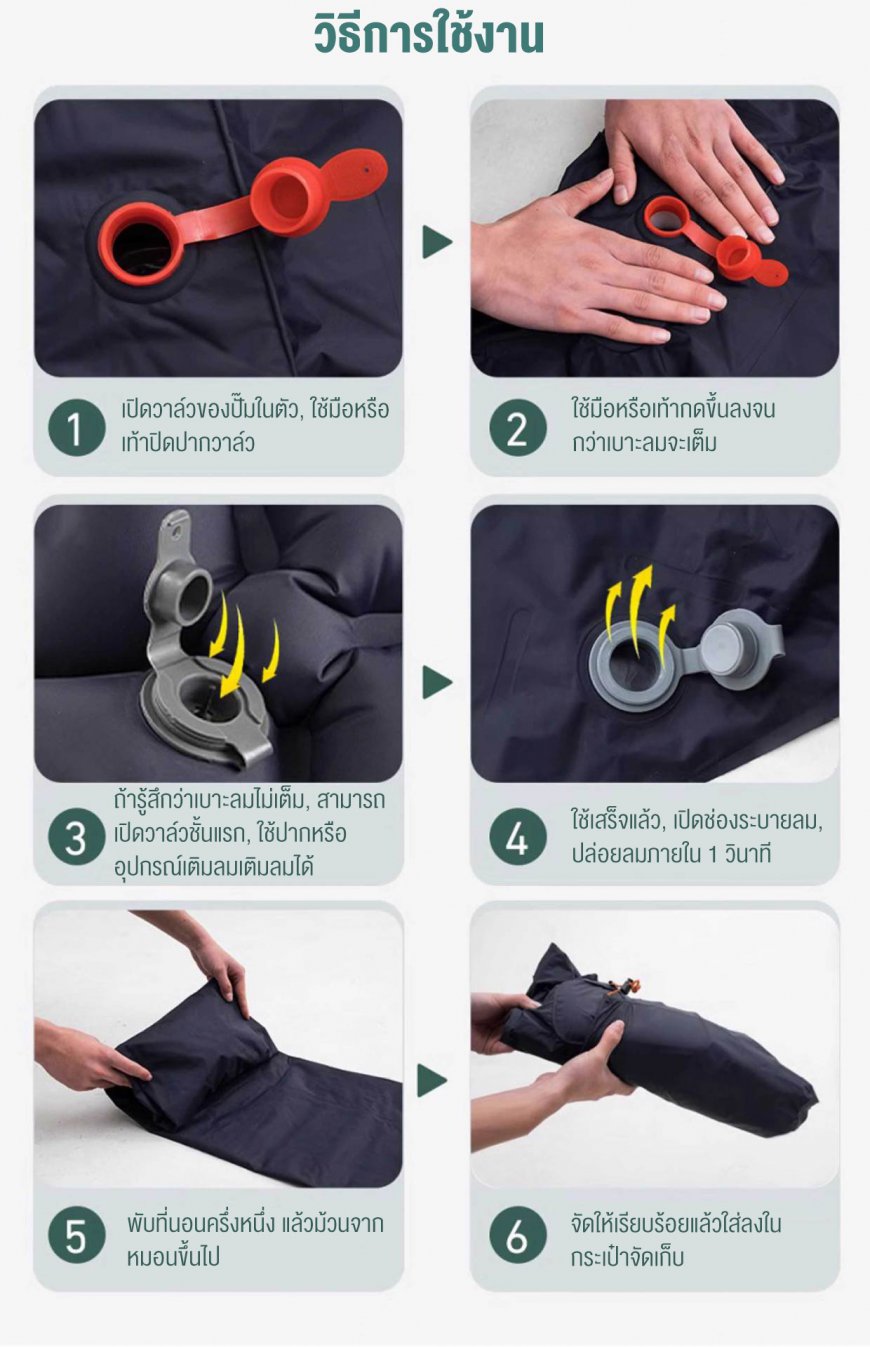 วิธีการใช้งาน

1 เปิดวาล์วของปั๊มในตัว, ใช้มือหรือเท้าปิดปากวาล์ว

2 ใช้มือหรือเท้ากดขึ้นลงจนกว่าเบาะลมจะเต็ม

3 ถ้ารู้สึกว่าเบาะลมไม่เต็ม, สามารถเปิดวาล์วชั้นแรก, ใช้ปากหรืออุปกรณ์เติมลมเติมลมได้

4 ใช้เสร็จแล้ว, เปิดช่องระบายลม, ปล่อยลมภายใน 1 วินาที

5 พับที่นอนครึ่งหนึ่ง แล้วม้วนจากหมอนขึ้นไป

6 จัดให้เรียบร้อยแล้วใส่ลงในกระเป๋าจัดเก็บ