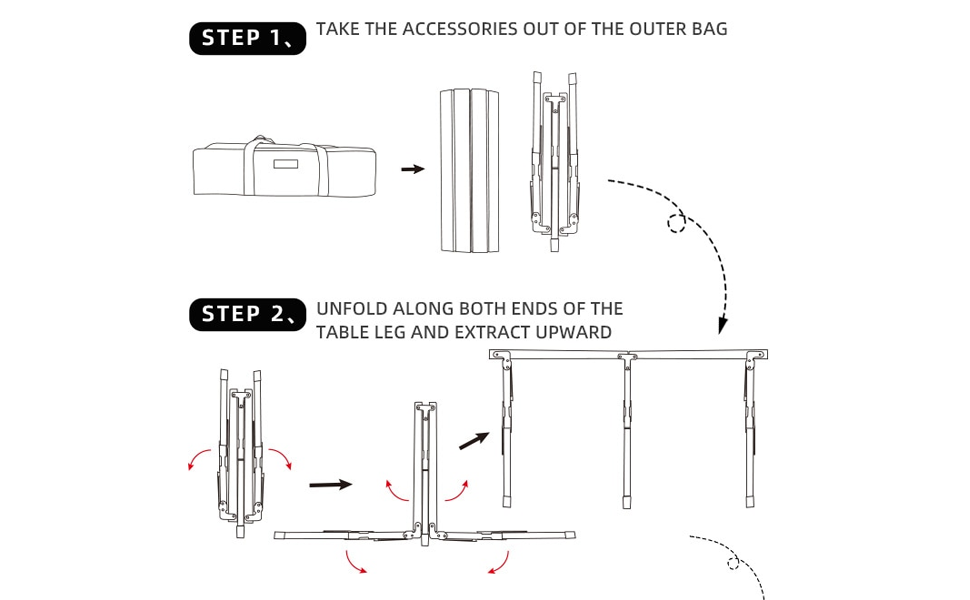 STEP 1、 TAKE THE ACCESSORIES OUT OF THE OUTER BAG

STEP 2、 UNFOLD ALONG BOTH ENDS OF THE TABLE LEG AND EXTRACT UPWARD